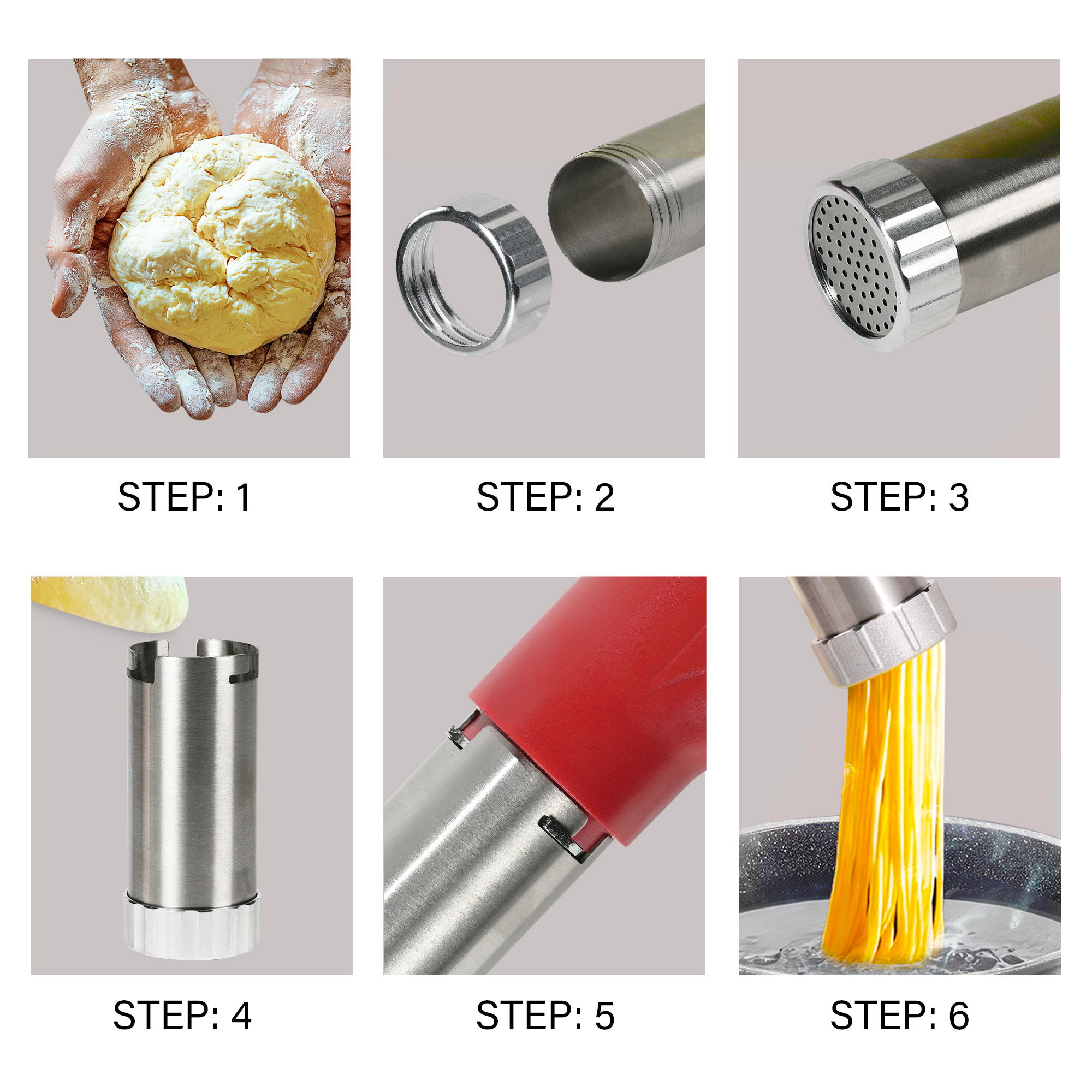 STEP: 1

STEP: 2

STEP: 3

STEP: 4

STEP: 5

STEP: 6