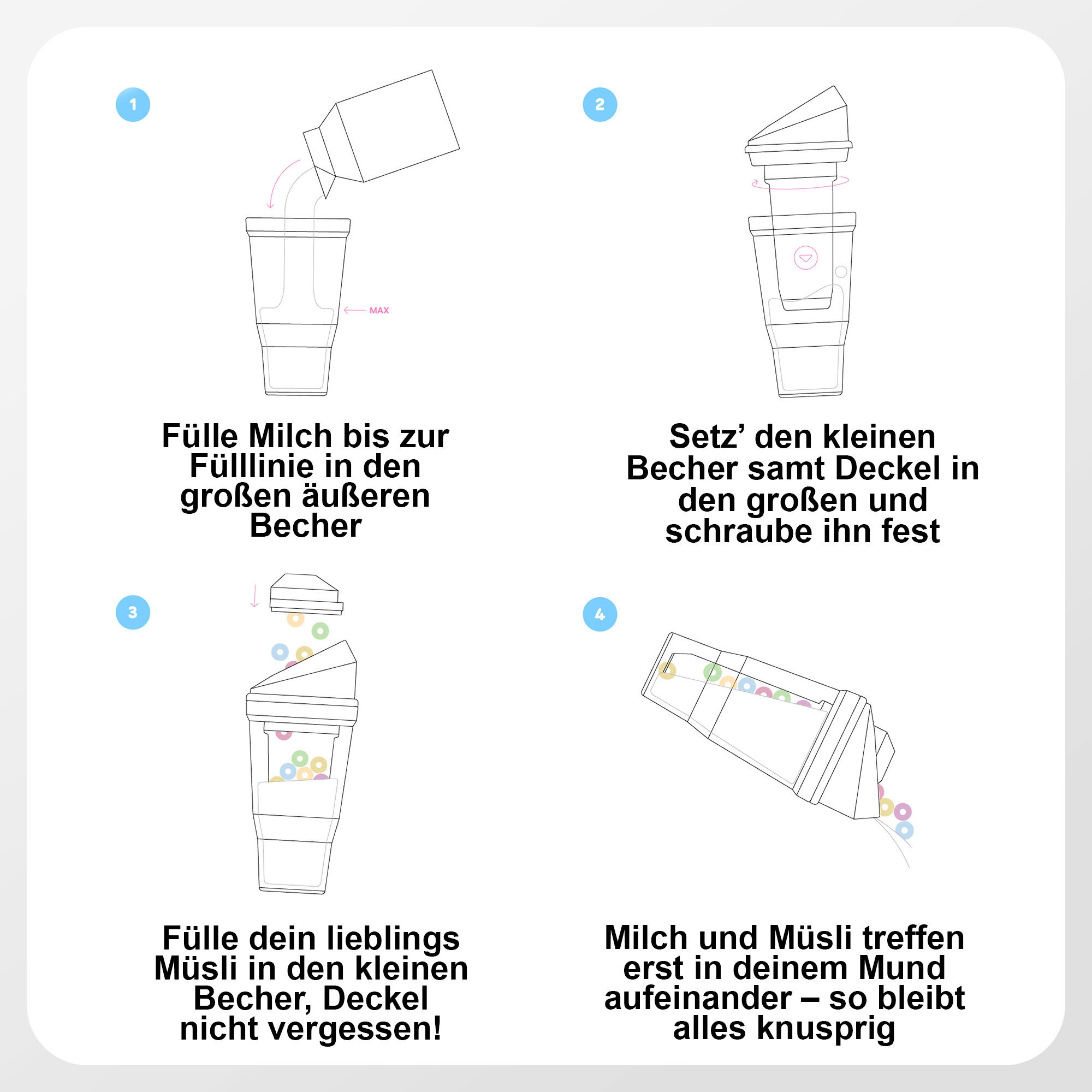 1

MAX

Fülle Milch bis zur Fülllinie in den großen äußeren Becher

2

Setz’ den kleinen Becher samt Deckel in den großen und schraube ihn fest

3

Fülle dein lieblings Müsli in den kleinen Becher, Deckel nicht vergessen!

4

Milch und Müsli treffen erst in deinem Mund aufeinander – so bleibt alles knusprig