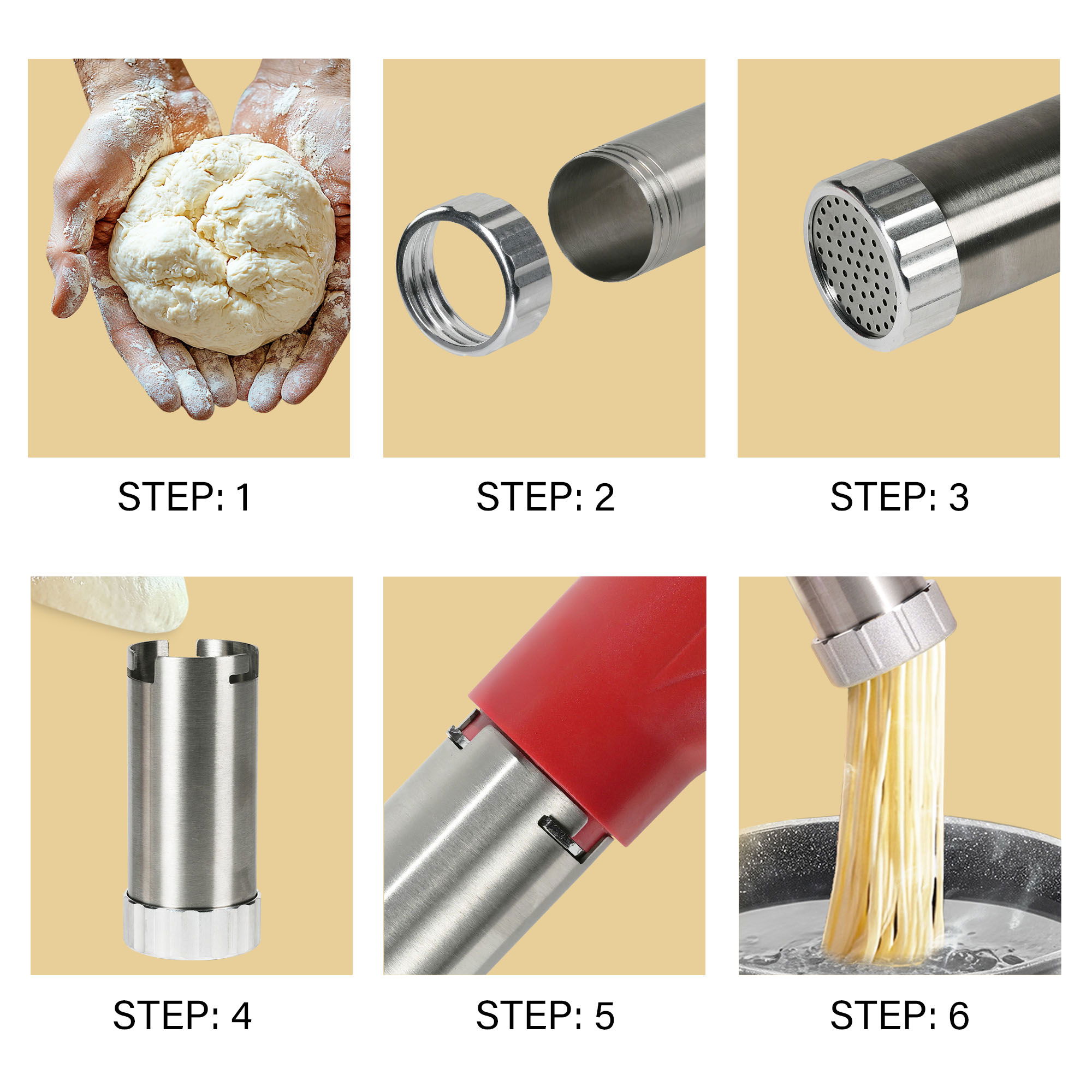 STEP: 1

STEP: 2

STEP: 3

STEP: 4

STEP: 5

STEP: 6